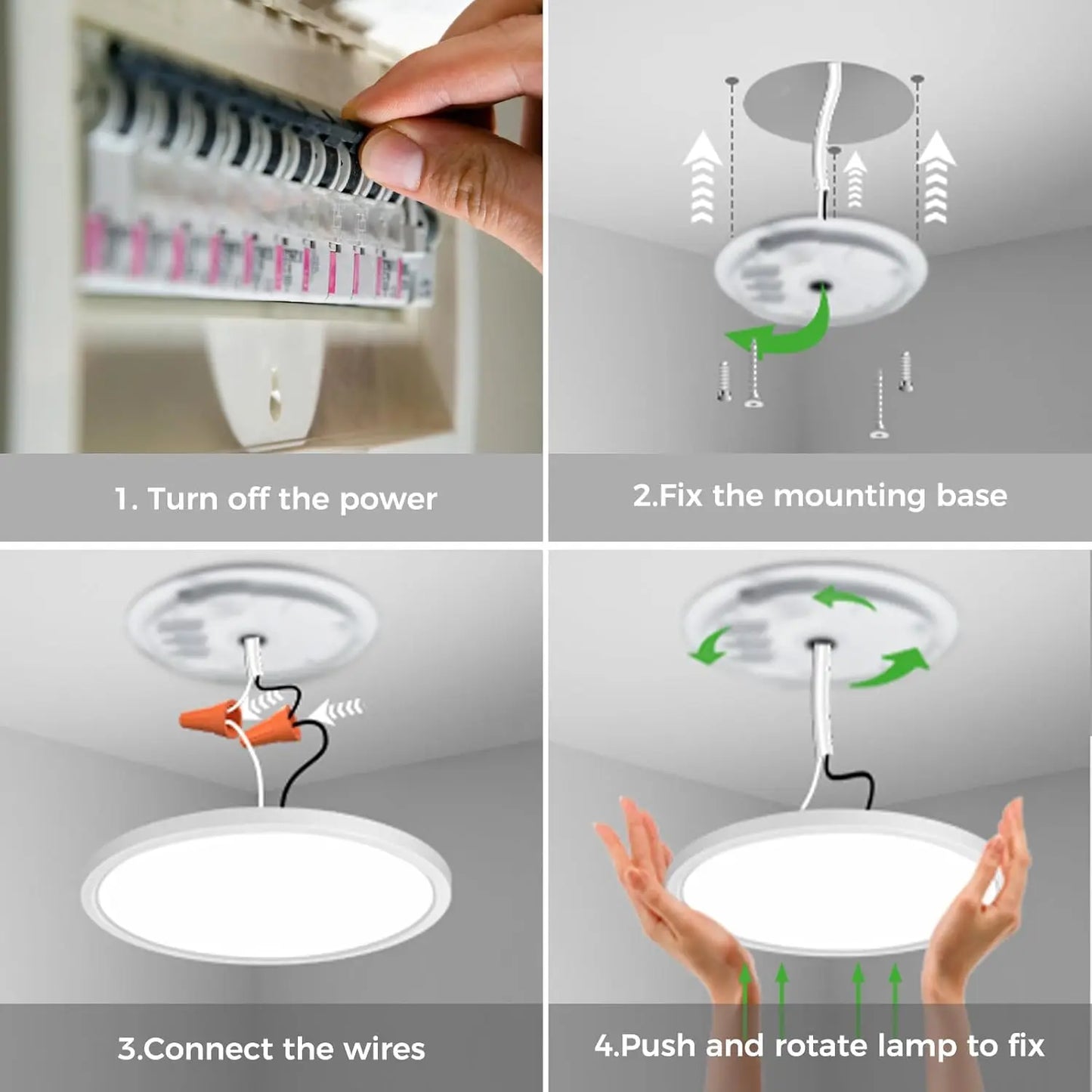 1. Turn off the power

2.Fix the mounting base

3.Connect the wires

4.Push and rotate lamp to fix